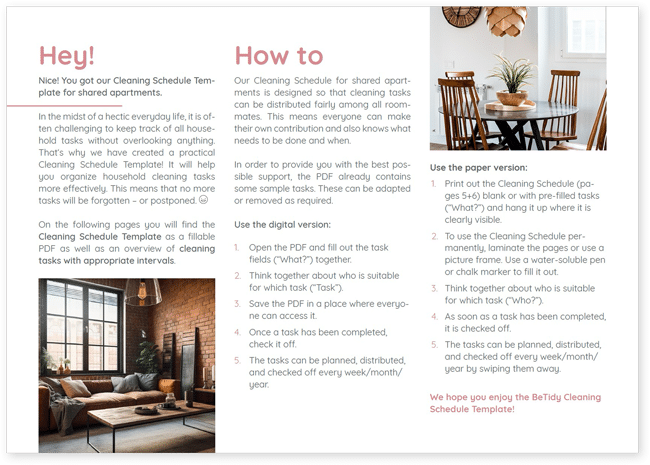 Hey!

Nice! You got our Cleaning Schedule Template for shared apartments.

In the midst of a hectic everyday life, it is often challenging to keep track of all household tasks without overlooking anything. That's why we have created a practical Cleaning Schedule Template! It will help you organize household cleaning tasks more effectively. This means that no more tasks will be forgotten – or postponed. ☺

On the following pages you will find the Cleaning Schedule Template as a fillable PDF as well as an overview of cleaning tasks with appropriate intervals.

How to

Our Cleaning Schedule for shared apartments is designed so that cleaning tasks can be distributed fairly among all roommates. This means everyone can make their own contribution and also knows what needs to be done and when.

In order to provide you with the best possible support, the PDF already contains some sample tasks. These can be adapted or removed as required.

Use the digital version:

1. Open the PDF and fill out the task fields ("What?") together.
2. Think together about who is suitable for which task ("Task").
3. Save the PDF in a place where everyone can access it.
4. Once a task has been completed, check it off.
5. The tasks can be planned, distributed, and checked off every week/month/year.

Use the paper version:

1. Print out the Cleaning Schedule (pages 5+6) blank or with pre-filled tasks ("What?") and hang it up where it is clearly visible.
2. To use the Cleaning Schedule permanently, laminate the pages or use a picture frame. Use a water-soluble pen or chalk marker to fill it out.
3. Think together about who is suitable for which task ("Who?").
4. As soon as a task has been completed, it is checked off.
5. The tasks can be planned, distributed, and checked off every week/month/year by swiping them away.

We hope you enjoy the BeTidy Cleaning Schedule Template!