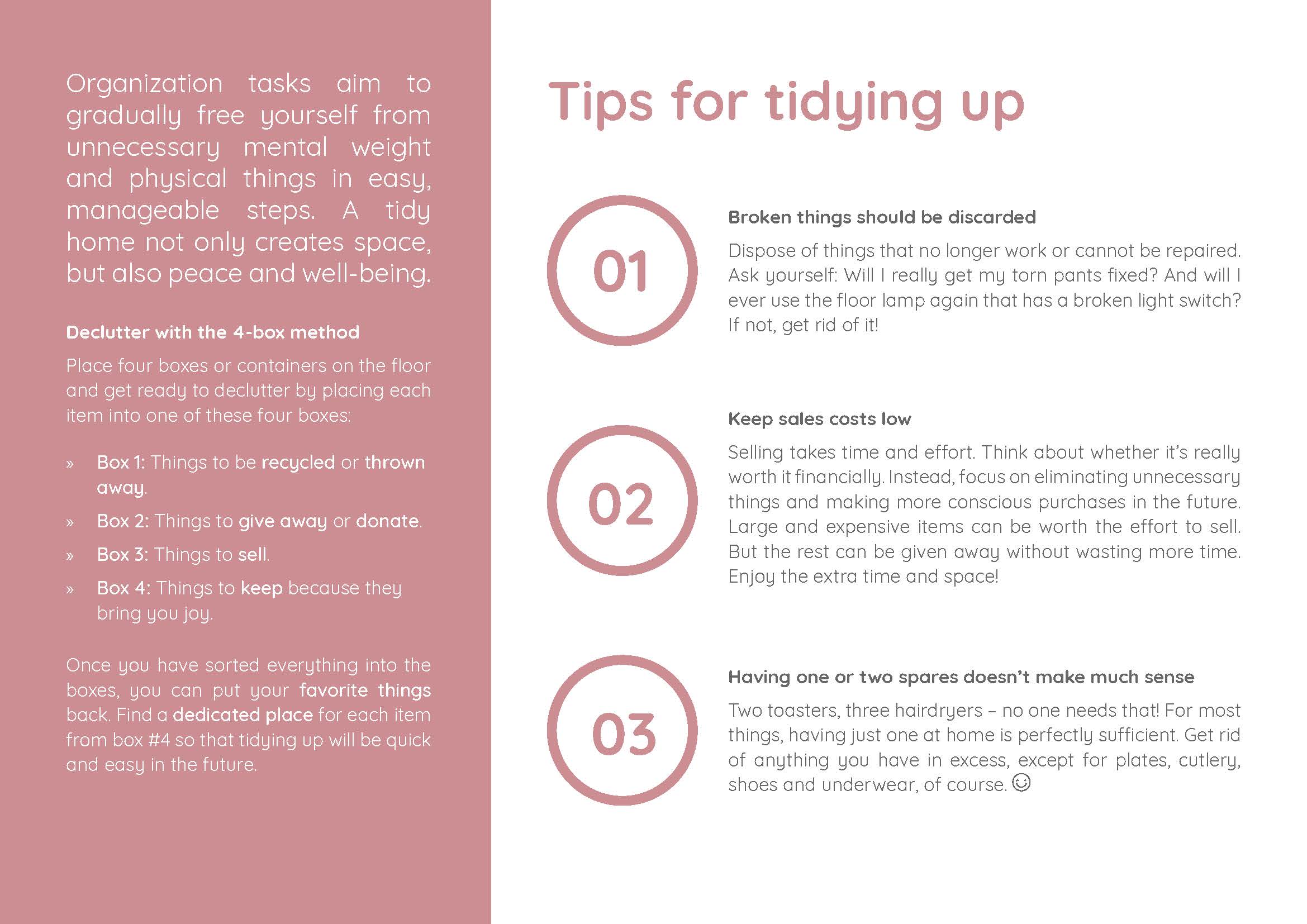 Organization tasks aim to gradually free yourself from unnecessary mental weight and physical things in easy, manageable steps. A tidy home not only creates space, but also peace and well-being.

Declutter with the 4-box method

Place four boxes or containers on the floor and get ready to declutter by placing each item into one of these four boxes:

» Box 1: Things to be recycled or thrown away.
» Box 2: Things to give away or donate.
» Box 3: Things to sell.
» Box 4: Things to keep because they bring you joy.

Once you have sorted everything into the boxes, you can put your favorite things back. Find a dedicated place for each item from box #4 so that tidying up will be quick and easy in the future.

Tips for tidying up

01

Broken things should be discarded

Dispose of things that no longer work or cannot be repaired. Ask yourself: Will I really get my torn pants fixed? And will I ever use the floor lamp again that has a broken light switch? If not, get rid of it!

02

Keep sales costs low

Selling takes time and effort. Think about whether it's really worth it financially. Instead, focus on eliminating unnecessary things and making more conscious purchases in the future. Large and expensive items can be worth the effort to sell. But the rest can be given away without wasting more time. Enjoy the extra time and space!

03

Having one or two spares doesn't make much sense

Two toasters, three hairdryers – no one needs that! For most things, having just one at home is perfectly sufficient. Get rid of anything you have in excess, except for plates, cutlery, shoes and underwear, of course. ☺